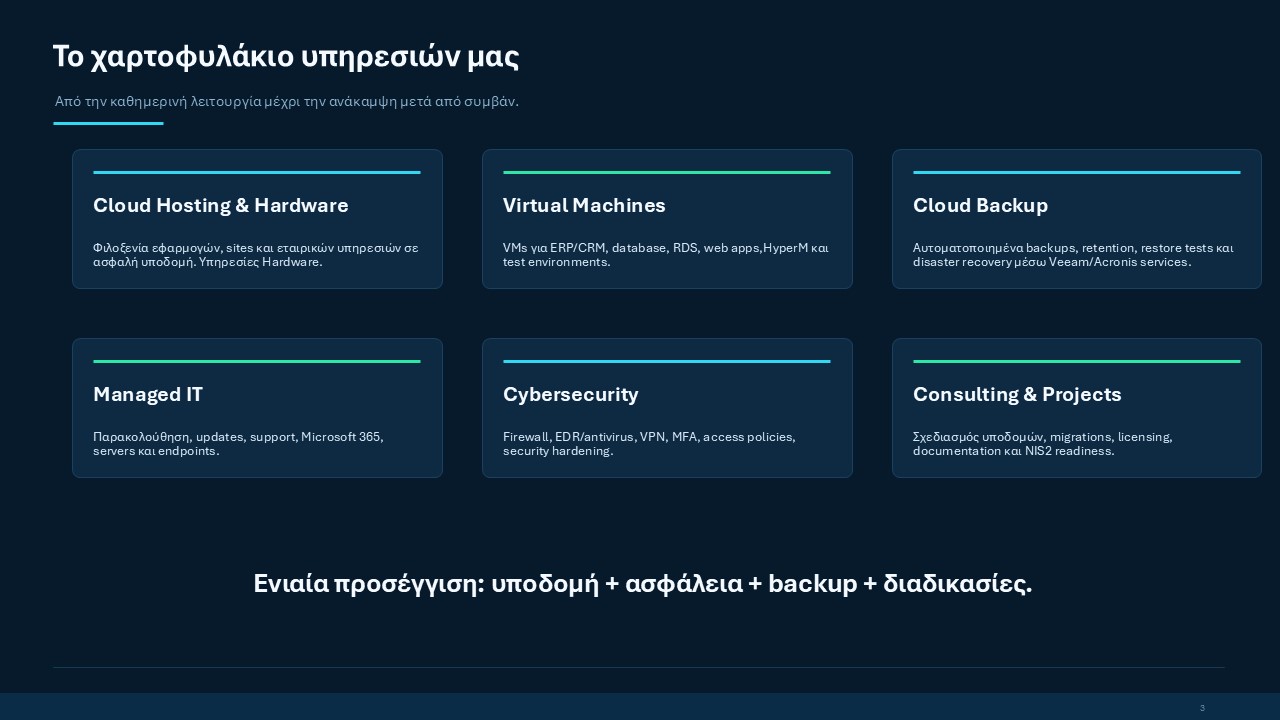 Το χαρτοφυλάκιο υπηρεσιών μας

Από την καθημερινή λειτουργία μέχρι την ανάκαμψη μετά από συμβάν.

Cloud Hosting & Hardware

Φιλοξενία εφαρμογών, sites και εταιρικών υπηρεσιών σε ασφαλή υποδομή. Υπηρεσίες Hardware.

Virtual Machines

VMs για ERP/CRM, database, RDS, web apps,HyperM και test environments.

Cloud Backup

Αυτοματοποιημένα backups, retention, restore tests και disaster recovery μέσω Veeam/Acronis services.

Managed IT

Παρακολούθηση, updates, support, Microsoft 365, servers και endpoints.

Cybersecurity

Firewall, EDR/antivirus, VPN, MFA, access policies, security hardening.

Consulting & Projects

Σχεδιασμός υποδομών, migrations, licensing, documentation και NIS2 readiness.

Ενιαία προσέγγιση: υποδομή + ασφάλεια + backup + διαδικασίες.

3